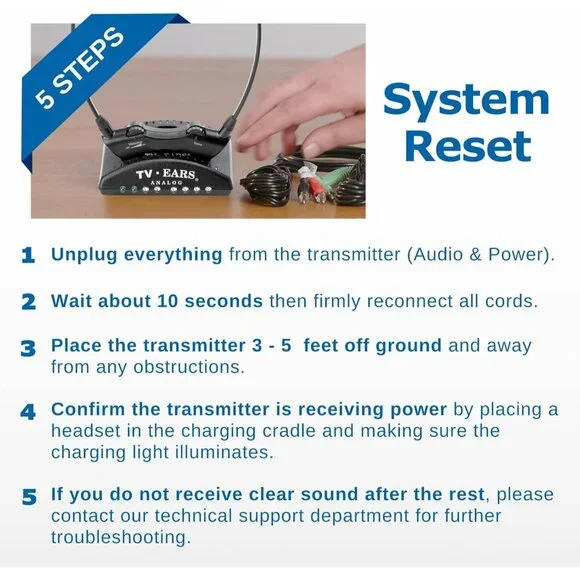 5 STEPS

TV · EARS
ANALOG

System Reset

1 Unplug everything from the transmitter (Audio & Power).

2 Wait about 10 seconds then firmly reconnect all cords.

3 Place the transmitter 3 - 5 feet off ground and away from any obstructions.

4 Confirm the transmitter is receiving power by placing a headset in the charging cradle and making sure the charging light illuminates.

5 If you do not receive clear sound after the rest, please contact our technical support department for further troubleshooting.